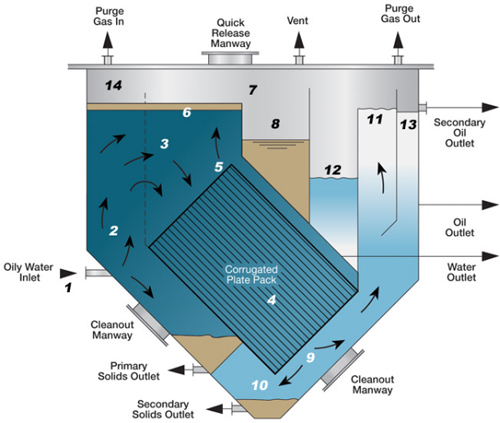 Purge Gas In

Quick Release Manway

Vent

Purge Gas Out

14

7

6

8

11

13

Secondary Oil Outlet

3

5

12

Oil Outlet

2

Water Outlet

Oily Water Inlet

1

Corrugated Plate Pack

4

Cleanout Manway

9

Primary Solids Outlet

10

Cleanout Manway

Secondary Solids Outlet